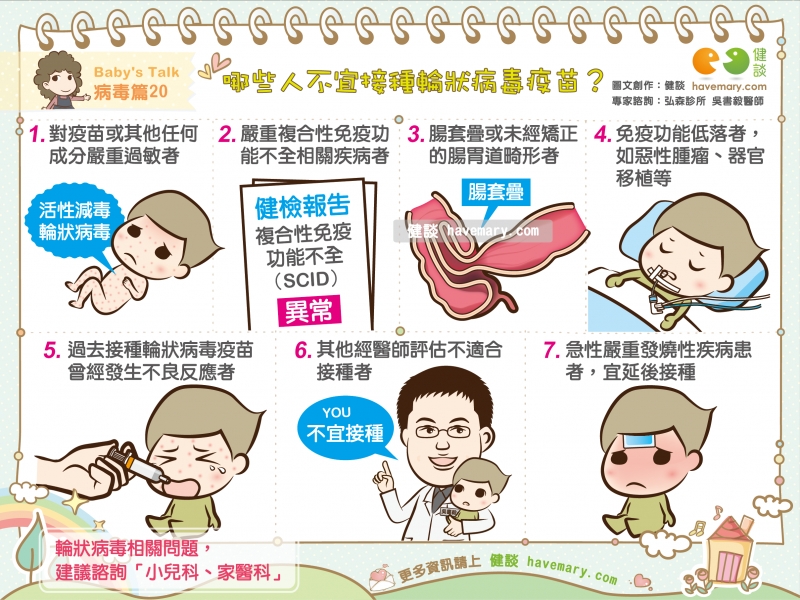 Baby's Talk
病毒篇20

哪些人不宜接種輪狀病毒疫苗？

健談 havemary.com
圖文創作：健談
專家諮詢：弘森診所 吳書毅醫師

1. 對疫苗或其他任何成分嚴重過敏者

活性減毒輪狀病毒

2. 嚴重複合性免疫功能不全相關疾病者

健檢報告
複合性免疫功能不全（SCID）
異常

3. 腸套疊或未經矯正的腸胃道畸形者

腸套疊

健談 havemary.com

4. 免疫功能低落者，如惡性腫瘤、器官移植等

5. 過去接種輪狀病毒疫苗曾經發生不良反應者

6. 其他經醫師評估不適合接種者

YOU
不宜接種

7. 急性嚴重發燒性疾病患者，宜延後接種

輪狀病毒相關問題，建議諮詢「小兒科、家醫科」

更多資訊請上 健談 havemary.com